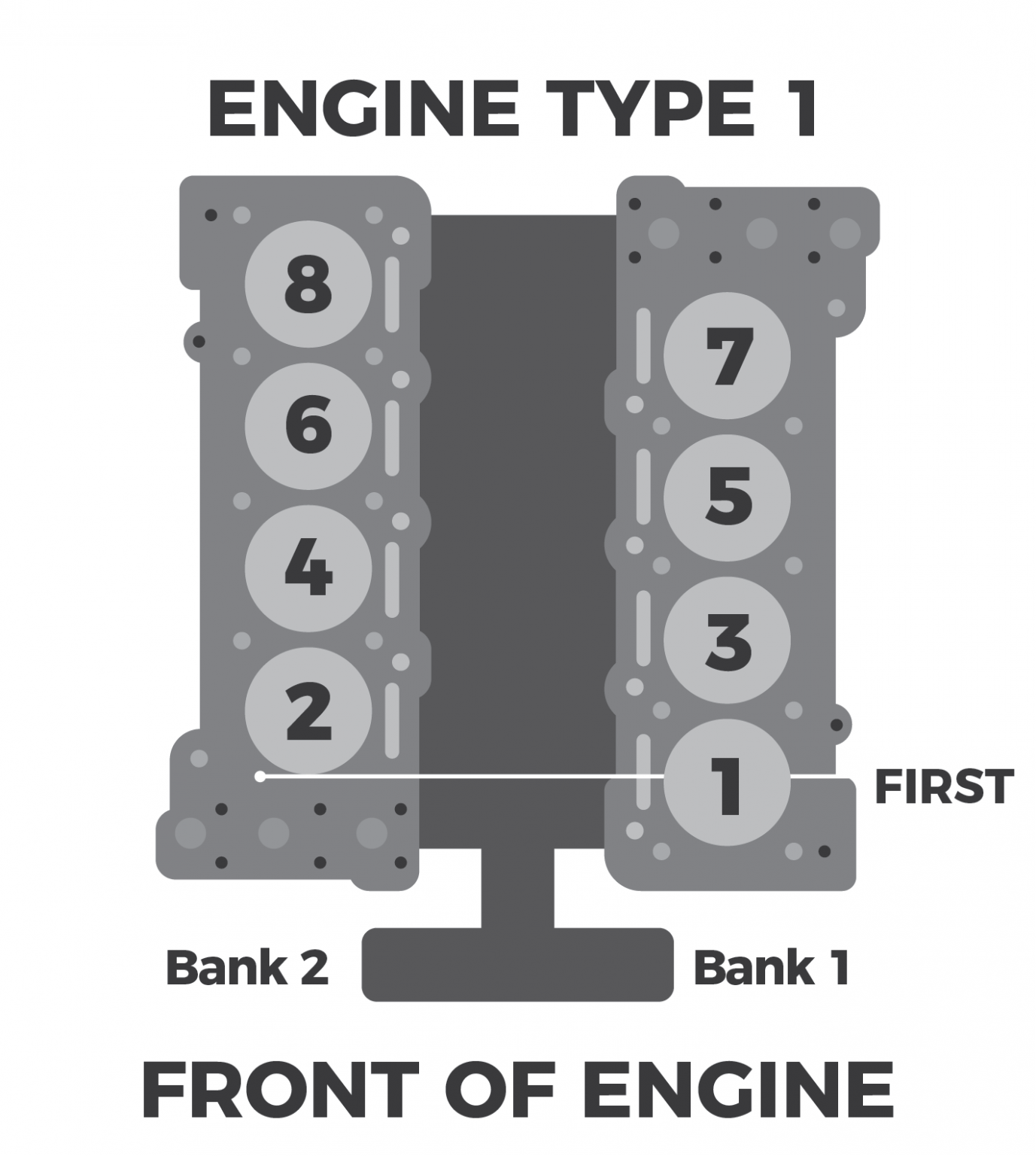 ENGINE TYPE 1

8
6
4
2

7
5
3
1

FIRST

Bank 2

Bank 1

FRONT OF ENGINE