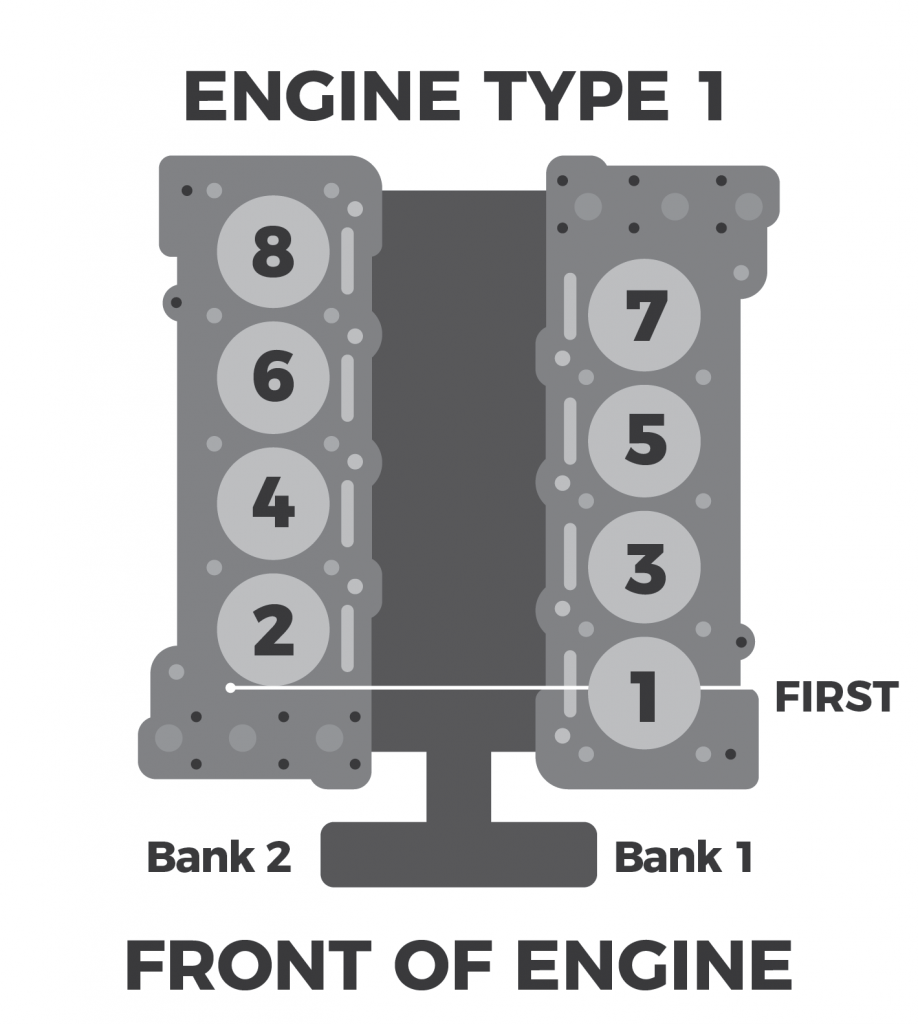 ENGINE TYPE 1

8
6
4
2

7
5
3
1

FIRST

Bank 2

Bank 1

FRONT OF ENGINE