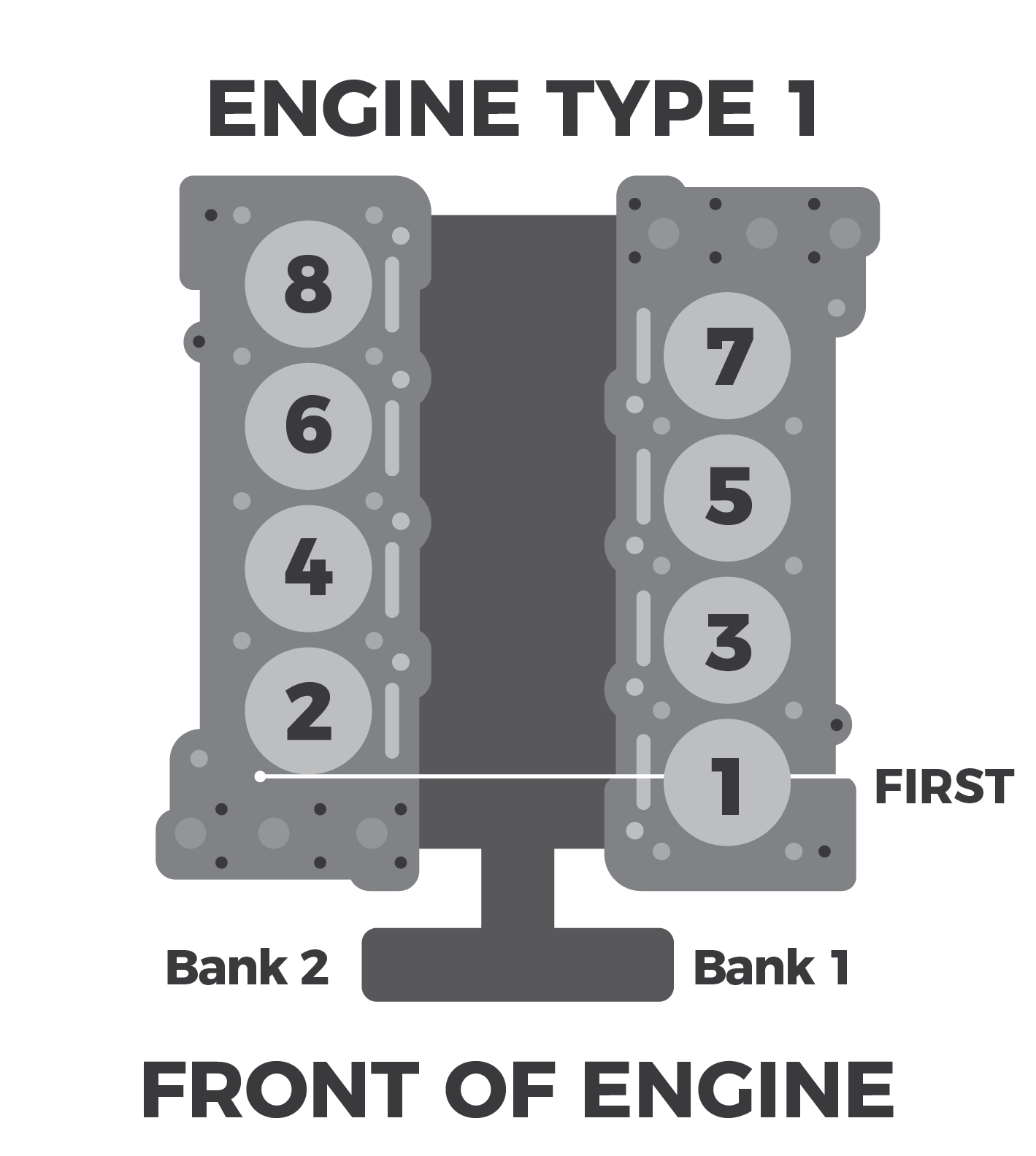 ENGINE TYPE 1

8
6
4
2

7
5
3
1

FIRST

Bank 2
Bank 1

FRONT OF ENGINE